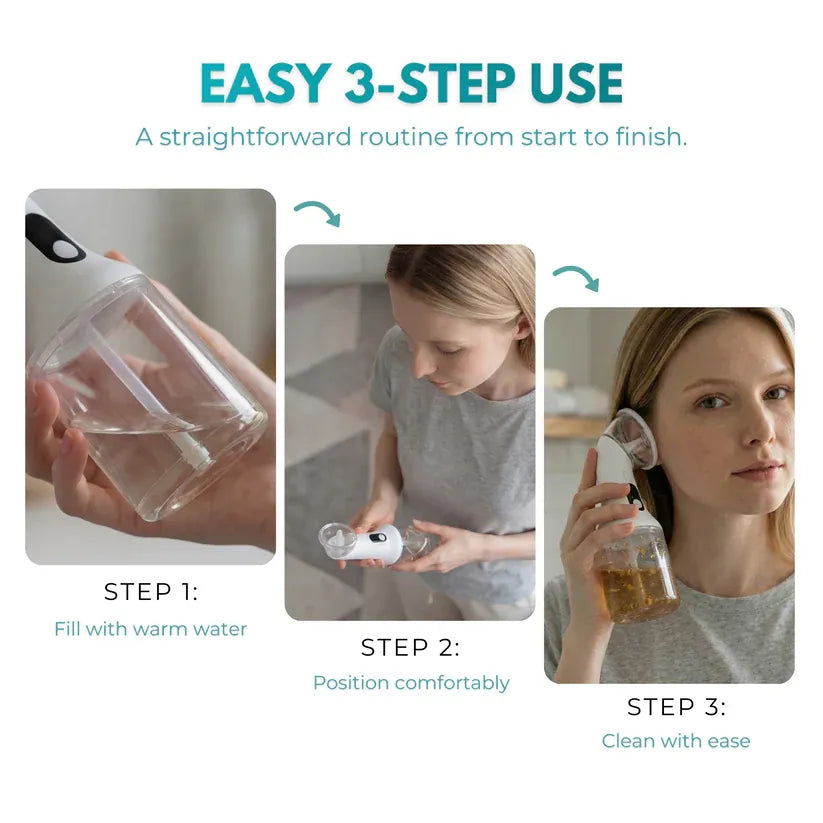 EASY 3-STEP USE

A straightforward routine from start to finish.

STEP 1:
Fill with warm water

STEP 2:
Position comfortably

STEP 3:
Clean with ease